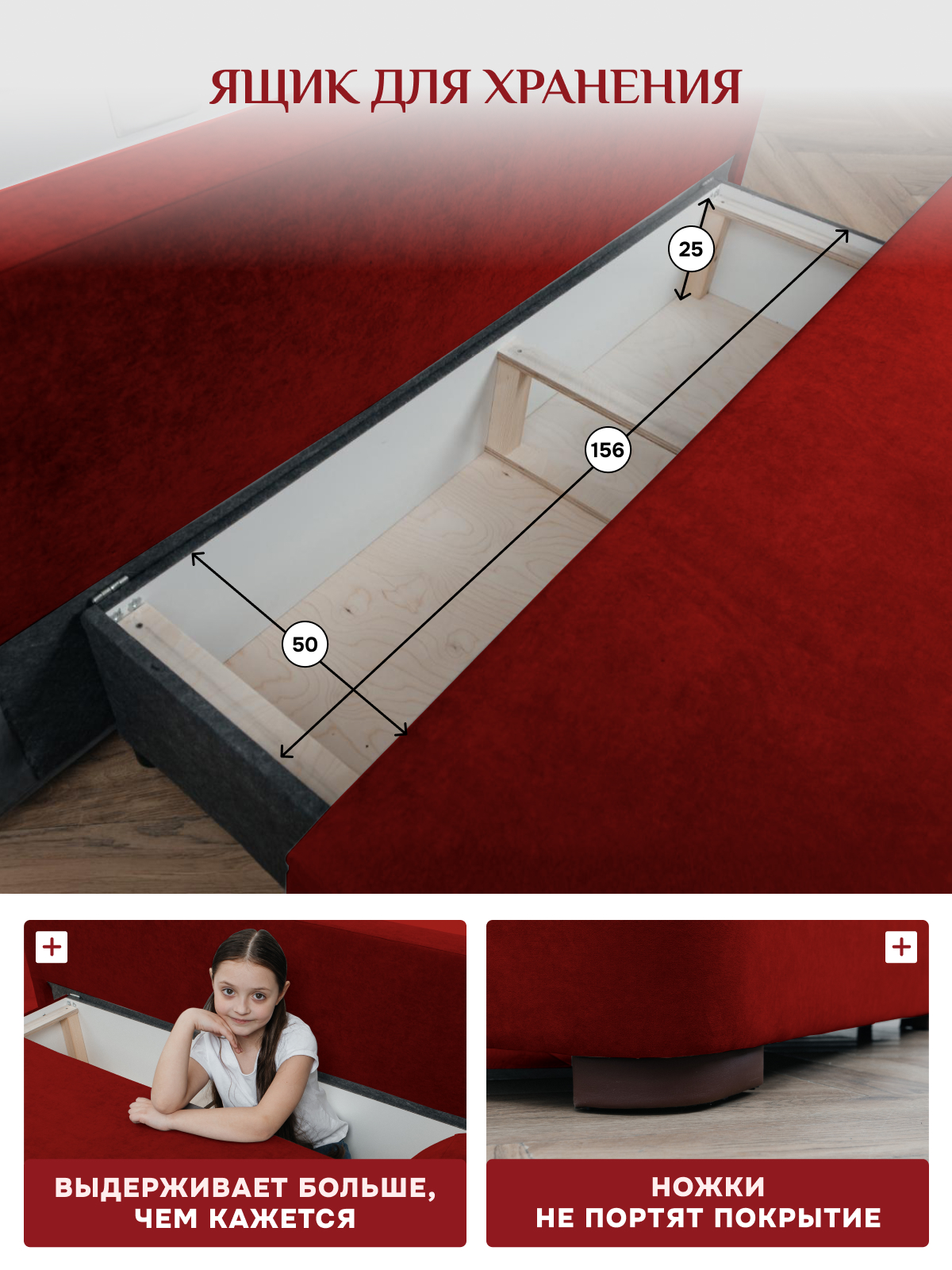 ЯЩИК ДЛЯ ХРАНЕНИЯ

25

156

50

+

ВЫДЕРЖИВАЕТ БОЛЬШЕ, ЧЕМ КАЖЕТСЯ

+

НОЖКИ НЕ ПОРТЯТ ПОКРЫТИЕ